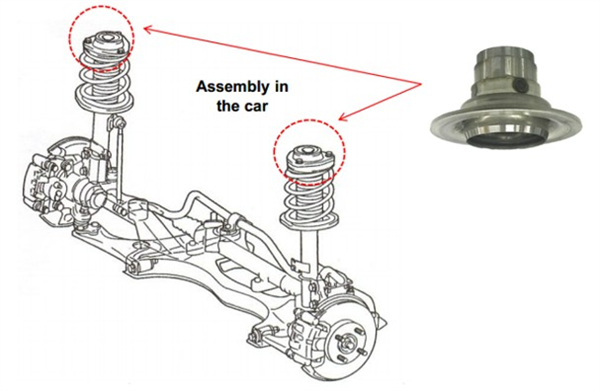 Assembly in the car