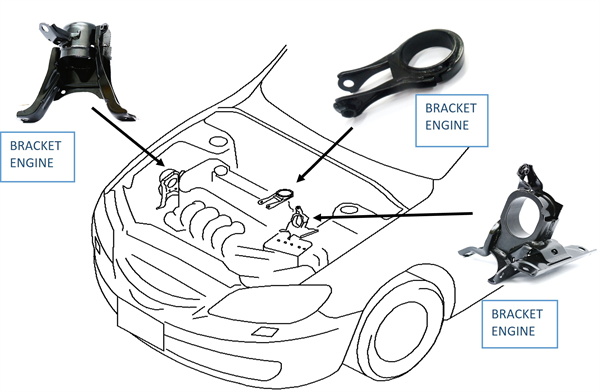 BRACKET ENGINE

BRACKET ENGINE

BRACKET ENGINE